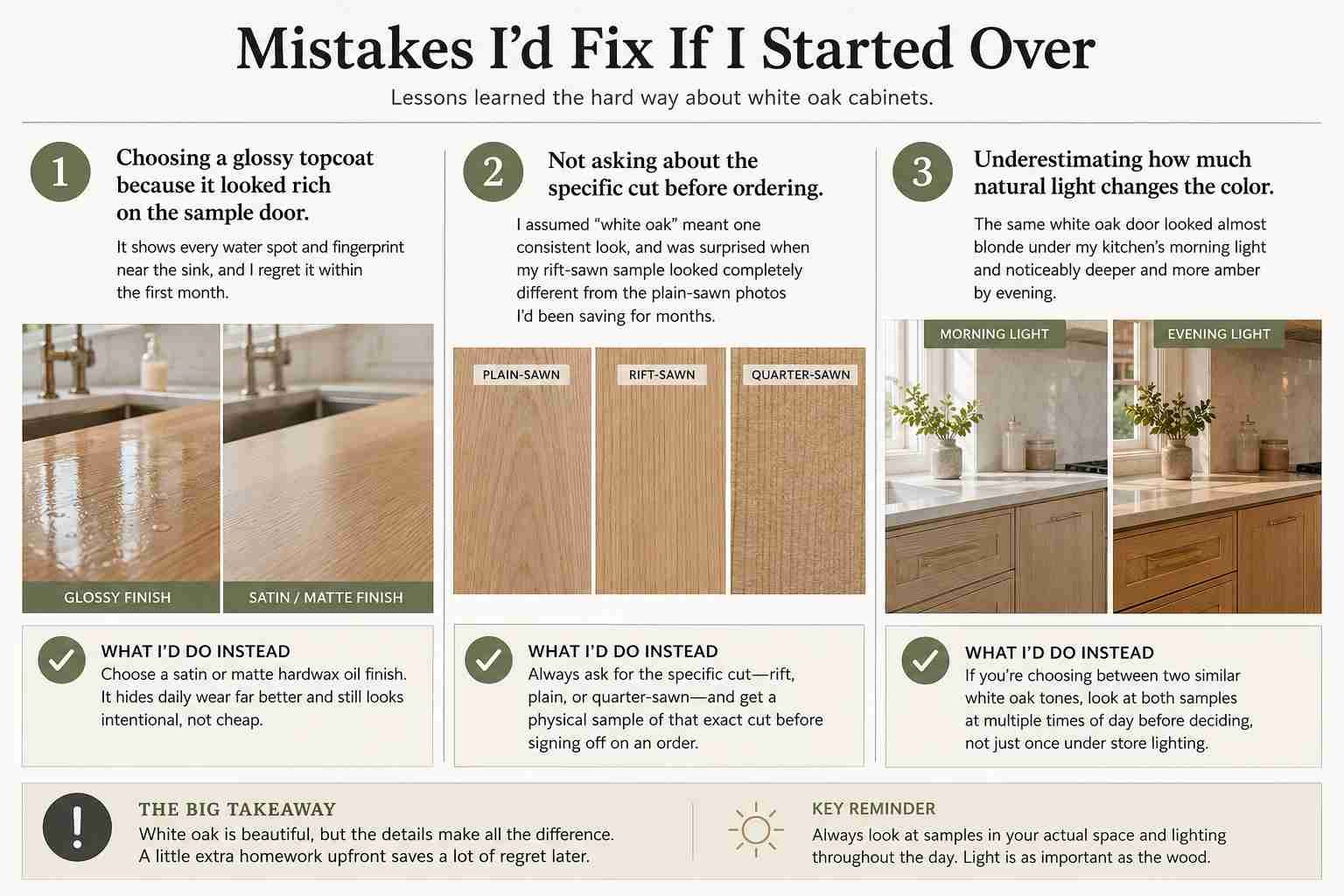 Mistakes I'd Fix If I Started Over

Lessons learned the hard way about white oak cabinets.

1

Choosing a glossy topcoat because it looked rich on the sample door.

It shows every water spot and fingerprint near the sink, and I regret it within the first month.

GLOSSY FINISH

SATIN / MATTE FINISH

WHAT I'D DO INSTEAD

Choose a satin or matte hardwax oil finish. It hides daily wear far better and still looks intentional, not cheap.

2

Not asking about the specific cut before ordering.

I assumed "white oak" meant one consistent look, and was surprised when my rift-sawn sample looked completely different from the plain-sawn photos I'd been saving for months.

PLAIN-SAWN

RIFT-SAWN

QUARTER-SAWN

WHAT I'D DO INSTEAD

Always ask for the specific cut—rift, plain, or quarter-sawn—and get a physical sample of that exact cut before signing off on an order.

3

Underestimating how much natural light changes the color.

The same white oak door looked almost blonde under my kitchen's morning light and noticeably deeper and more amber by evening.

MORNING LIGHT

EVENING LIGHT

WHAT I'D DO INSTEAD

If you're choosing between two similar white oak tones, look at both samples at multiple times of day before deciding, not just once under store lighting.

THE BIG TAKEAWAY

White oak is beautiful, but the details make all the difference. A little extra homework upfront saves a lot of regret later.

KEY REMINDER

Always look at samples in your actual space and lighting throughout the day. Light is as important as the wood.